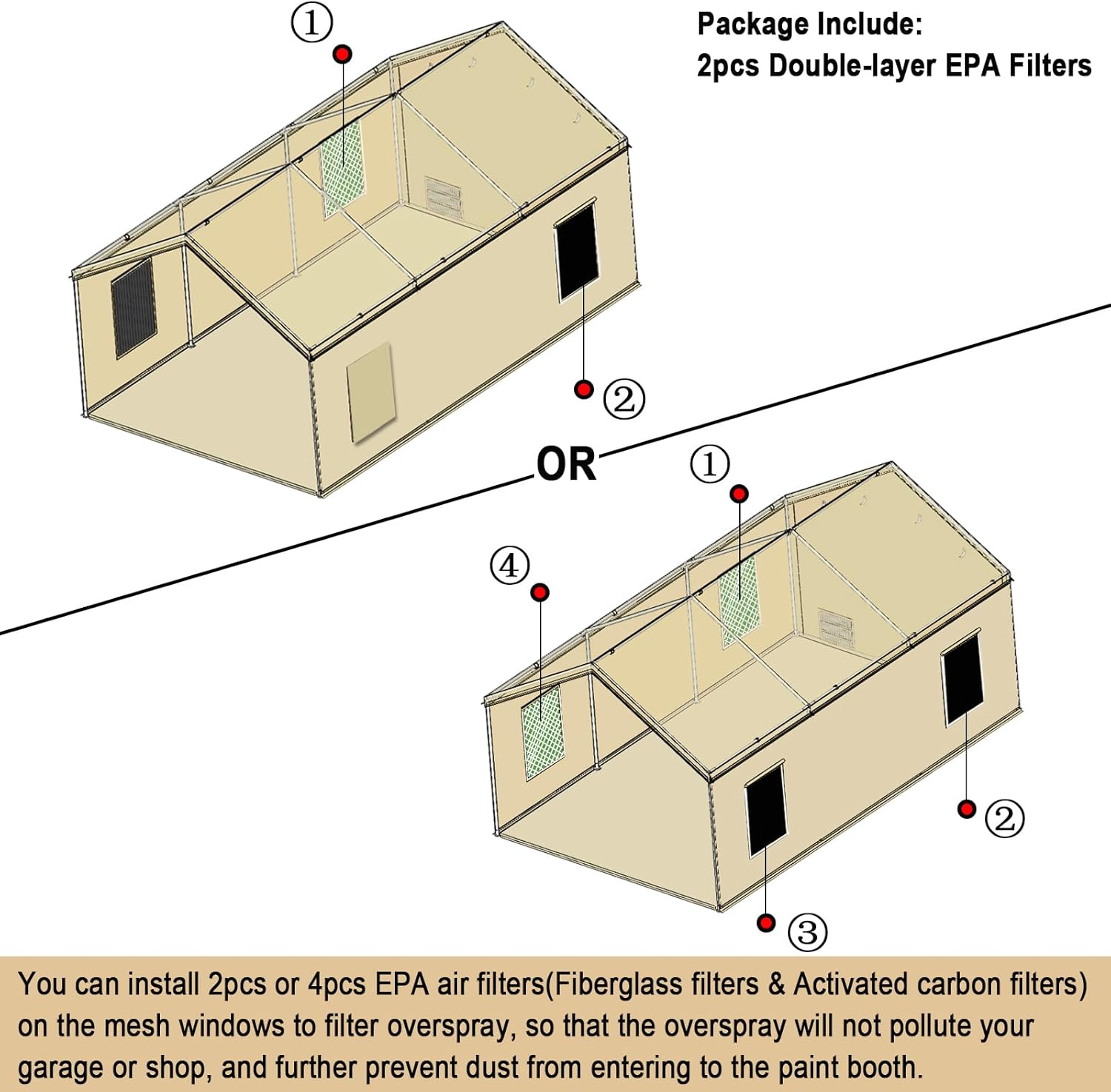 Package Include:
2pcs Double-layer EPA Filters

①

②

OR

①

④

②

③

You can install 2pcs or 4pcs EPA air filters(Fiberglass filters & Activated carbon filters) on the mesh windows to filter overspray, so that the overspray will not pollute your garage or shop, and further prevent dust from entering to the paint booth.